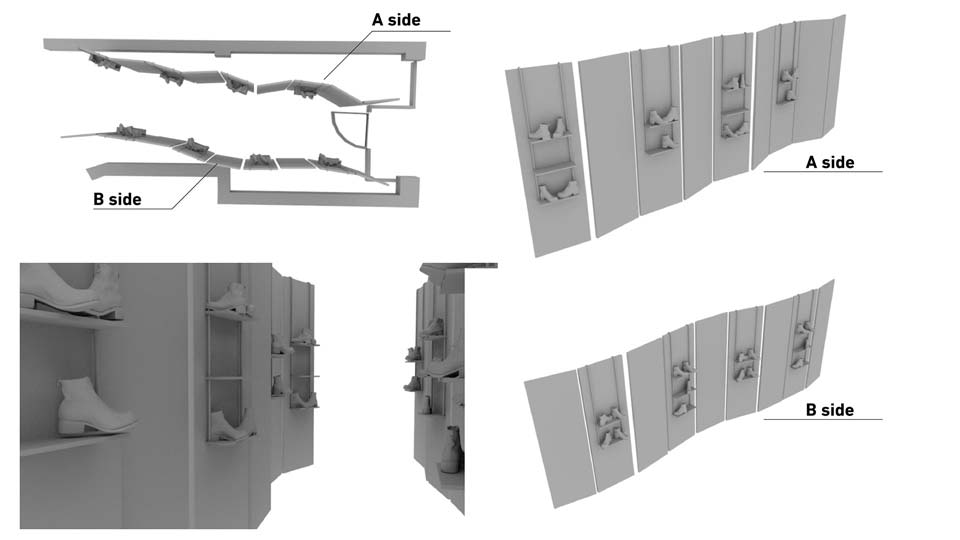 A side

B side

A side

B side